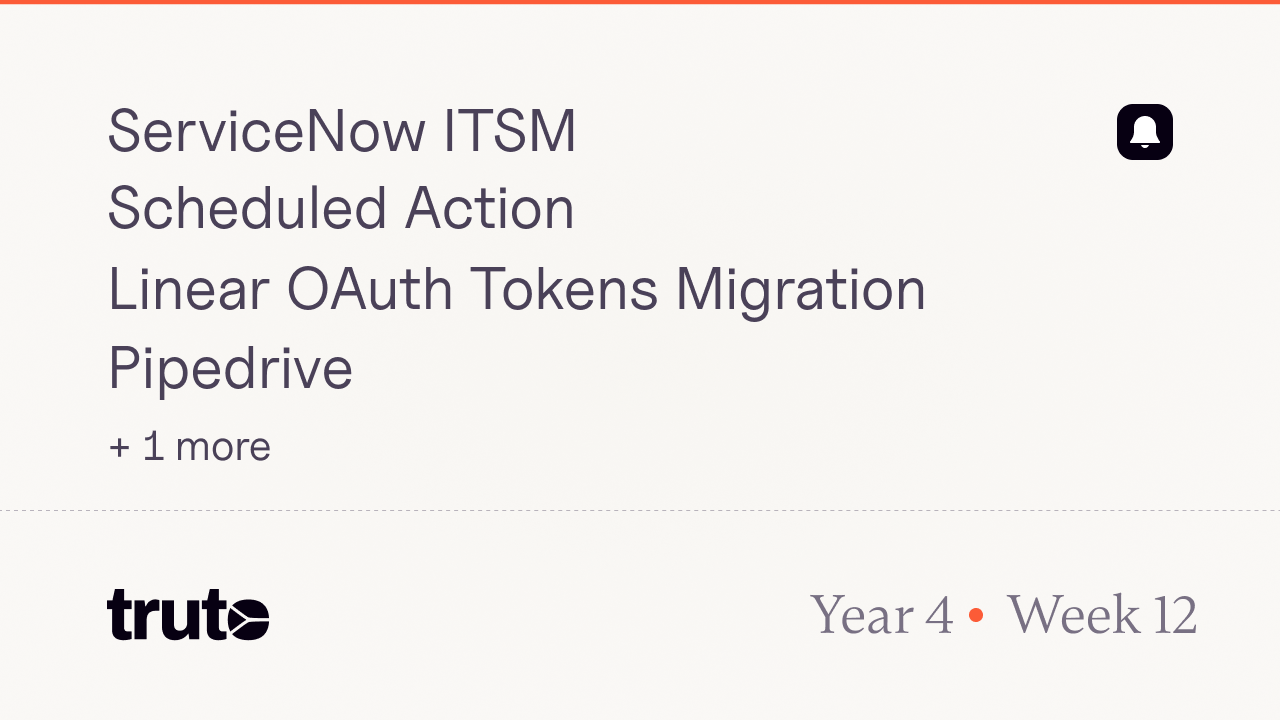 ServiceNow ITSM
Scheduled Action
Linear OAuth Tokens Migration
Pipedrive
+ 1 more

truto

Year 4 • Week 12